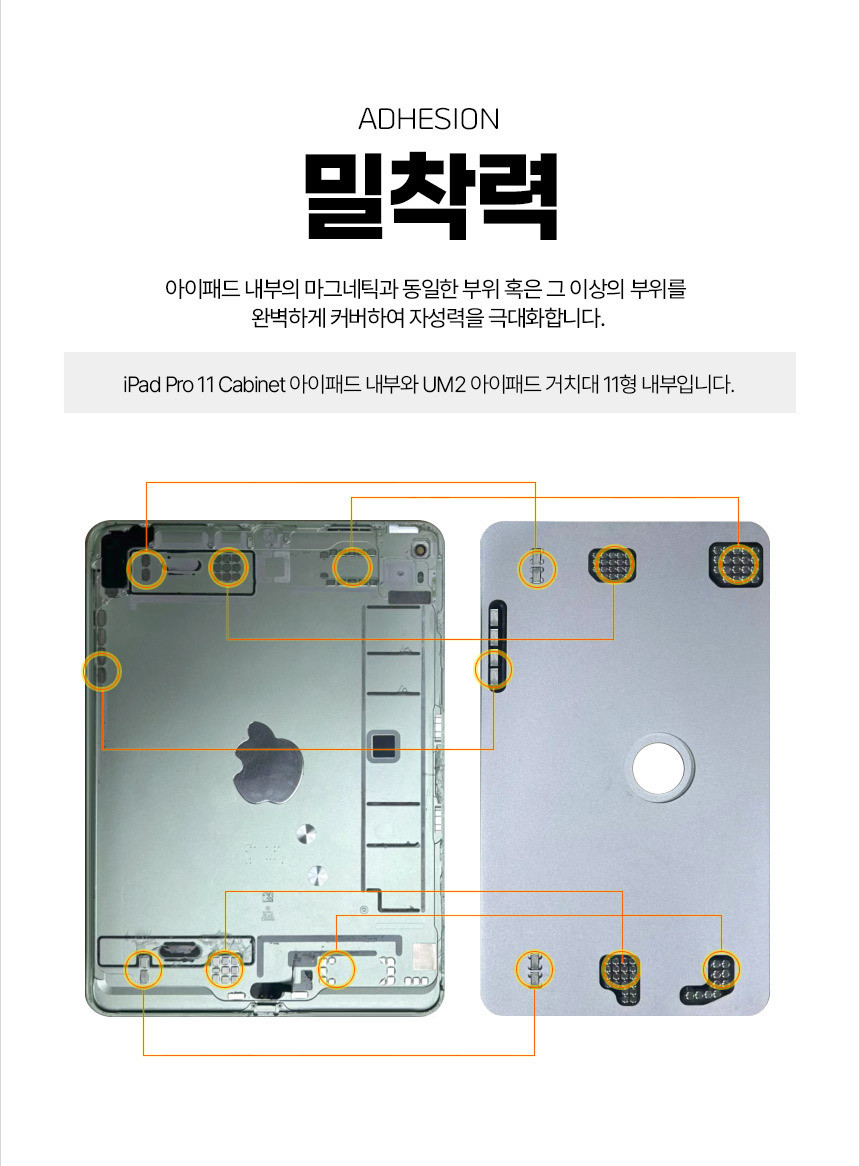 ADHESION

밀착력

아이패드 내부의 마그네틱과 동일한 부위 혹은 그 이상의 부위를 완벽하게 커버하여 자성력을 극대화합니다.

iPad Pro 11 Cabinet 아이패드 내부와 UM2 아이패드 거치대 11형 내부입니다.